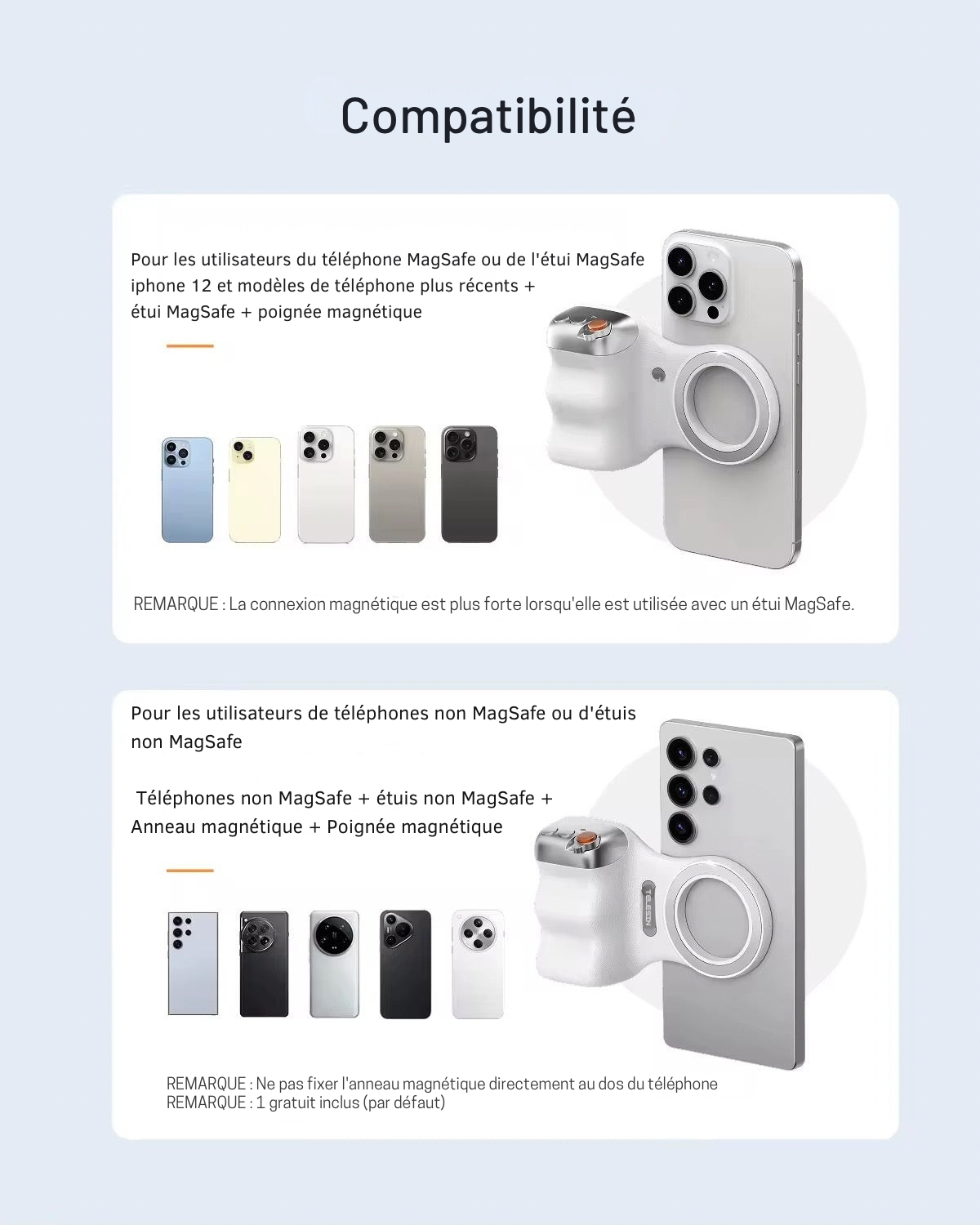 Compatibilité

Pour les utilisateurs du téléphone MagSafe ou de l'étui MagSafe iphone 12 et modèles de téléphone plus récents + étui MagSafe + poignée magnétique

REMARQUE : La connexion magnétique est plus forte lorsqu'elle est utilisée avec un étui MagSafe.

Pour les utilisateurs de téléphones non MagSafe ou d'étuis non MagSafe

Téléphones non MagSafe + étuis non MagSafe + Anneau magnétique + Poignée magnétique

TELESIN

REMARQUE : Ne pas fixer l'anneau magnétique directement au dos du téléphone
REMARQUE : 1 gratuit inclus (par défaut)