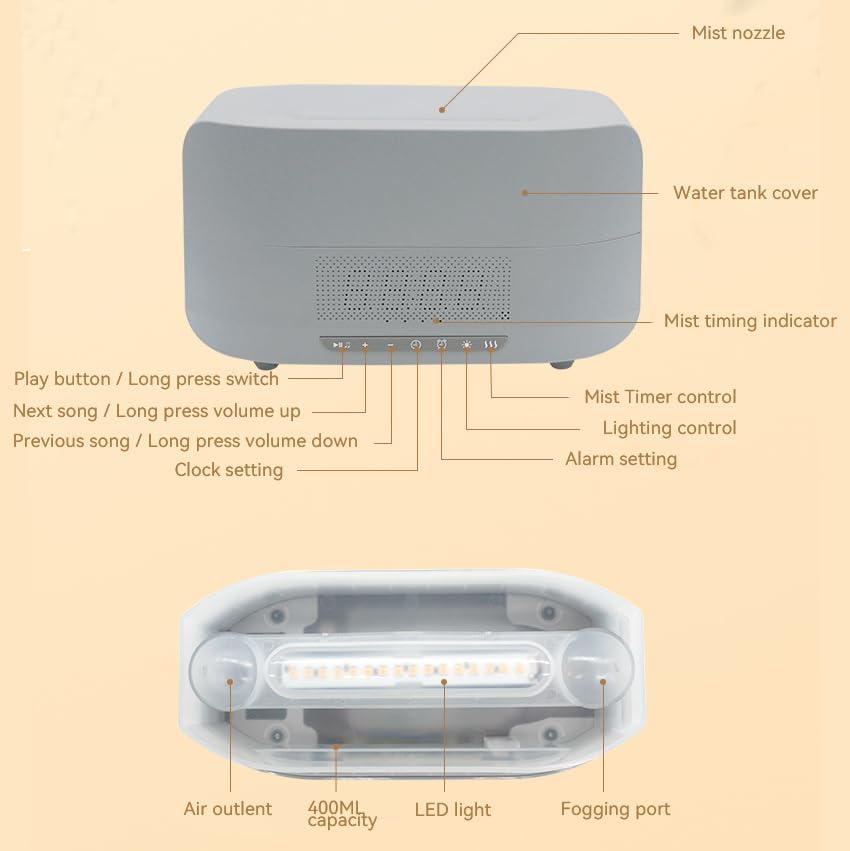 Mist nozzle

Water tank cover

Mist timing indicator

Play button / Long press switch

Next song / Long press volume up

Previous song / Long press volume down

Clock setting

Mist Timer control

Lighting control

Alarm setting

Air outlent

400ML capacity

LED light

Fogging port