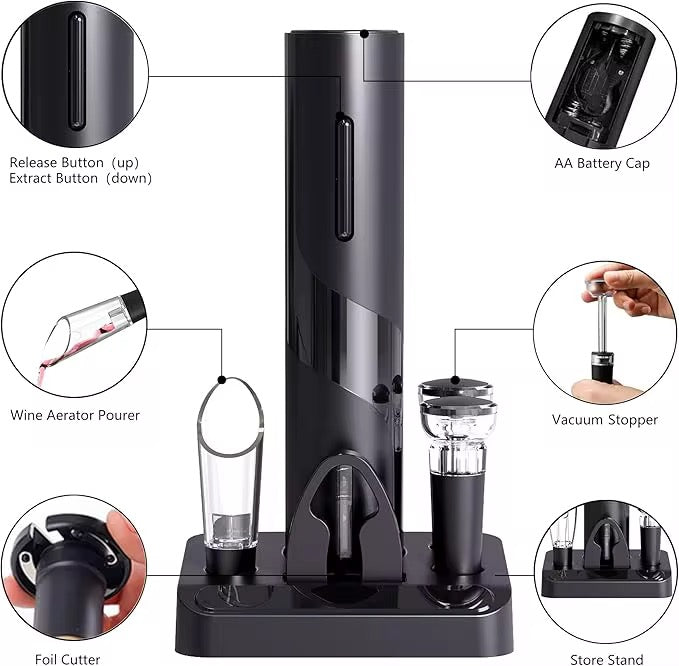 Release Button (up)
Extract Button (down)

AA Battery Cap

Wine Aerator Pourer

Vacuum Stopper

Foil Cutter

Store Stand