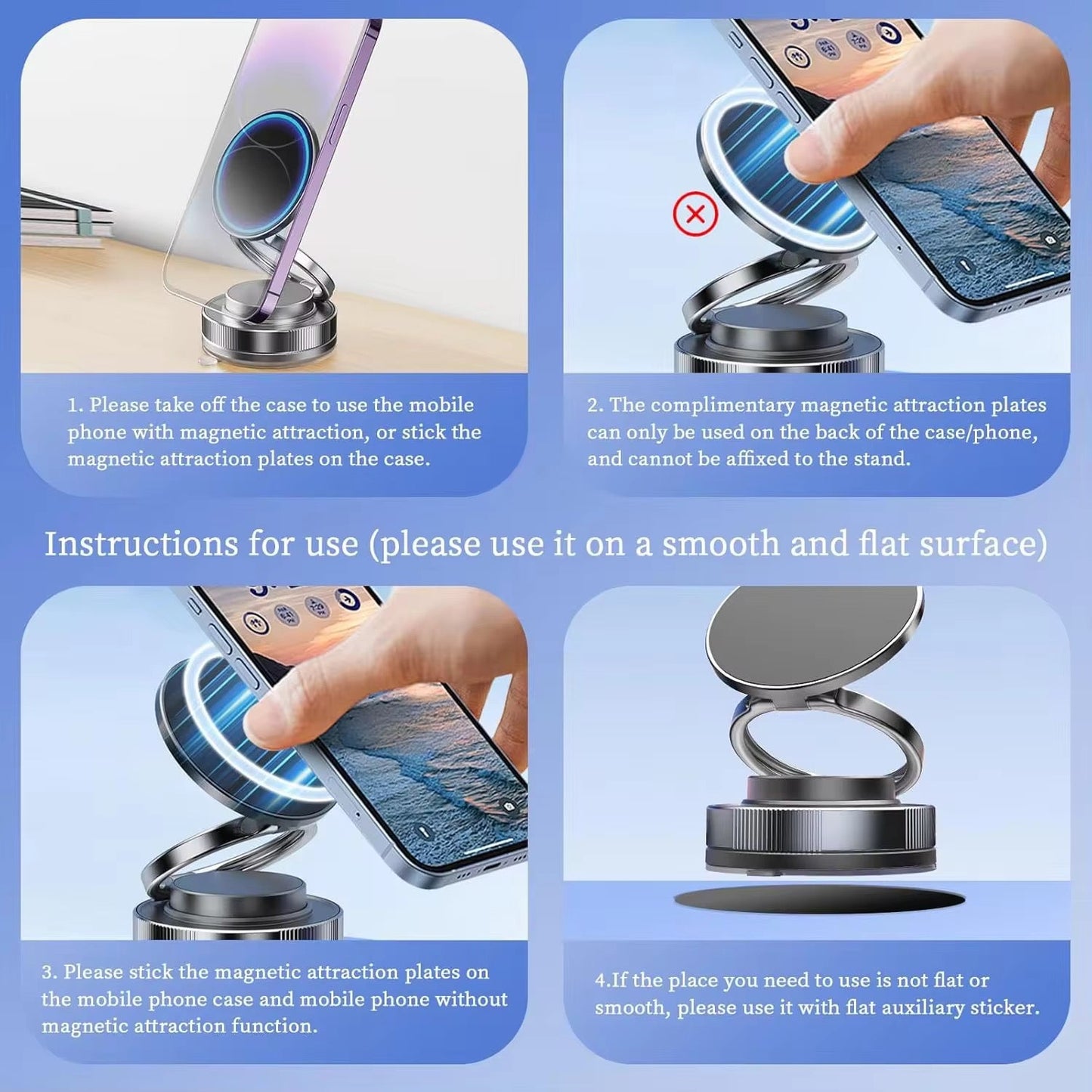 1. Please take off the case to use the mobile phone with magnetic attraction, or stick the magnetic attraction plates on the case.

2. The complimentary magnetic attraction plates can only be used on the back of the case/phone, and cannot be affixed to the stand.

Instructions for use (please use it on a smooth and flat surface)

3. Please stick the magnetic attraction plates on the mobile phone case and mobile phone without magnetic attraction function.

4.If the place you need to use is not flat or smooth, please use it with flat auxiliary sticker.